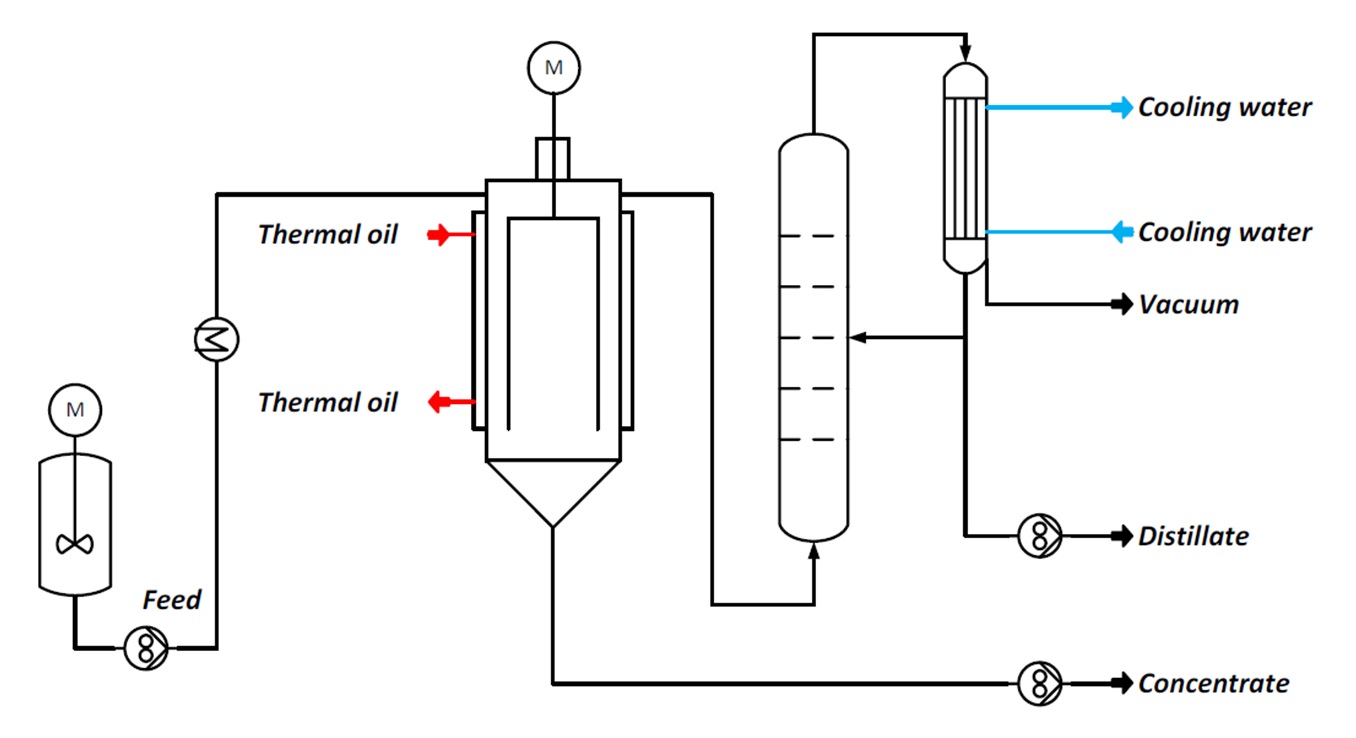 M

Cooling water

Thermal oil

Cooling water

Vacuum

M

Thermal oil

Distillate

Feed

Concentrate